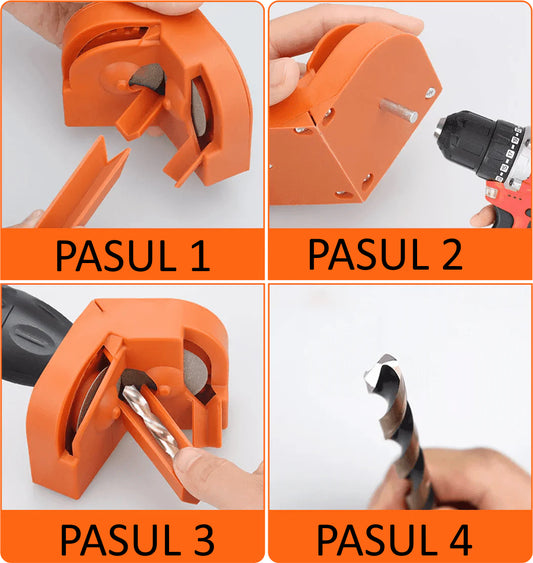 PASUL 1

PASUL 2

PASUL 3

PASUL 4